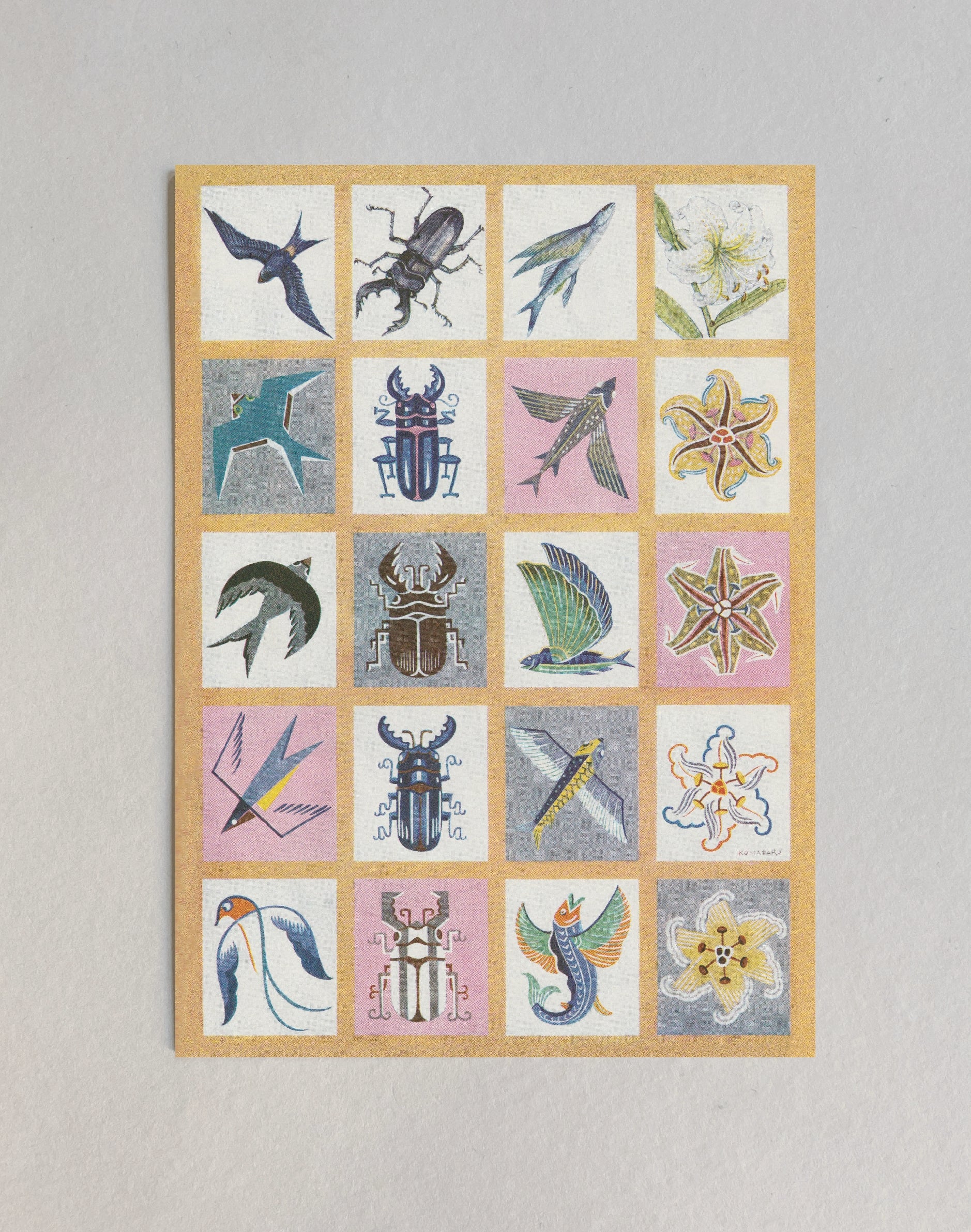 KOMATARO